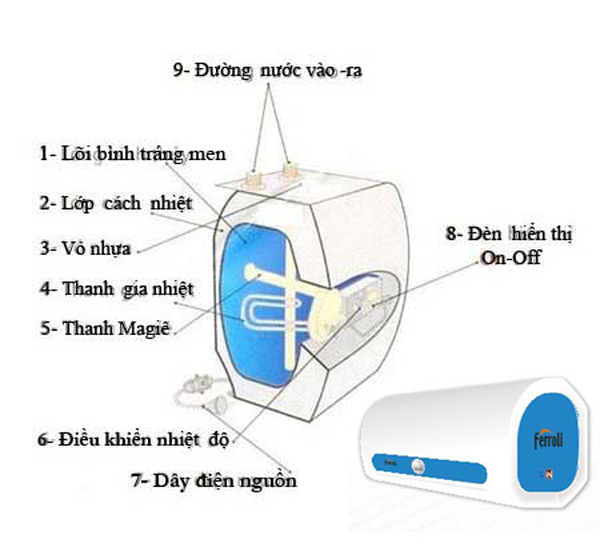 9- Đường nước vào -ra

1- Lõi bình tráng men

2- Lớp cách nhiệt

3- Vỏ nhựa

4- Thanh gia nhiệt

5- Thanh Magiê

8- Đèn hiển thị On-Off

6- Điều khiển nhiệt độ

7- Dây điện nguồn

Ferroli