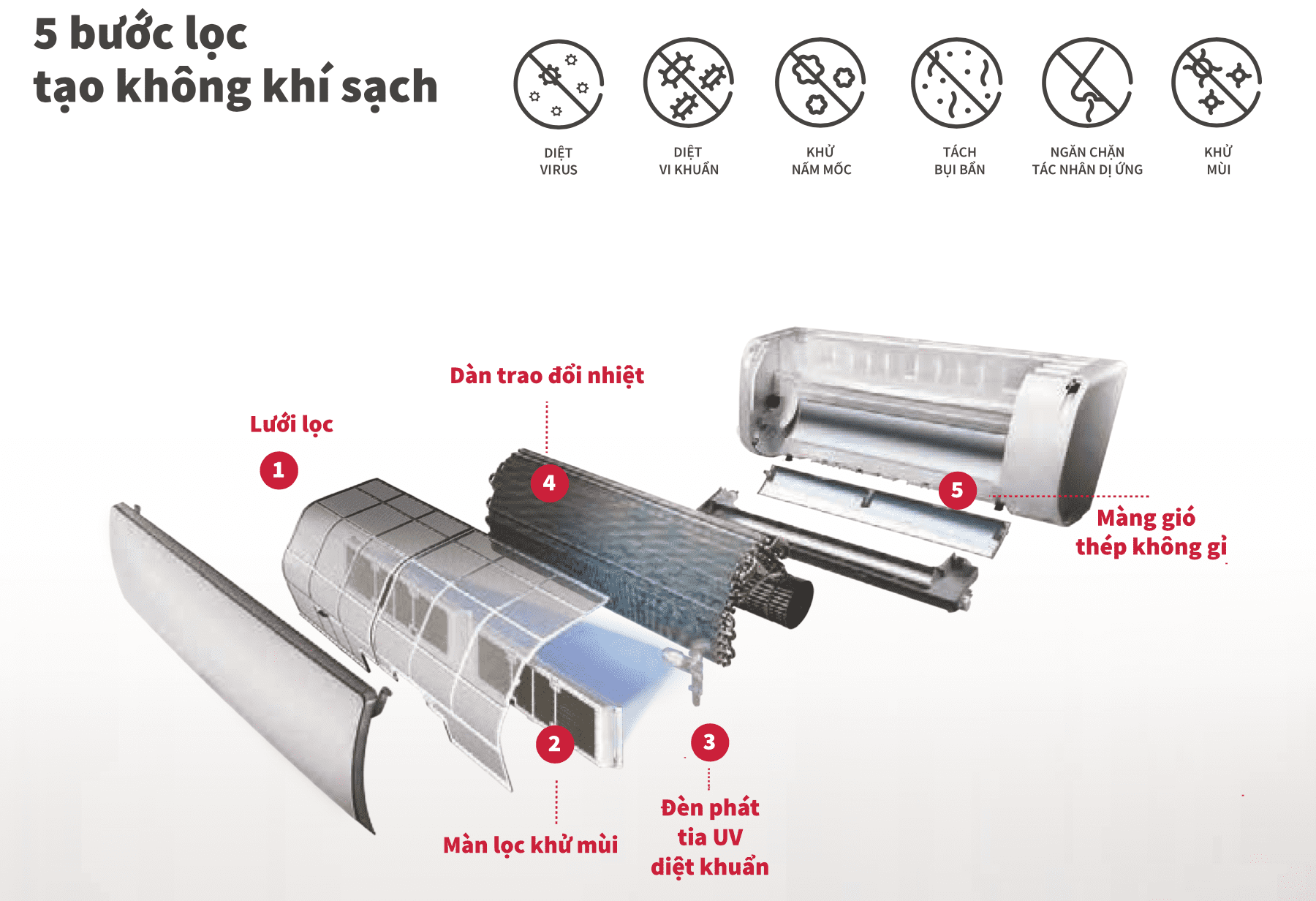 5 bước lọc
tạo không khí sạch

DIỆT VIRUS

DIỆT VI KHUẨN

KHỬ NẤM MỐC

TÁCH BỤI BẨN

NGĂN CHẶN TÁC NHÂN DỊ ỨNG

KHỬ MÙI

Dàn trao đổi nhiệt

Lưới lọc

1

4

5

Màng gió thép không gỉ

2

3

Màn lọc khử mùi

Đèn phát tia UV diệt khuẩn