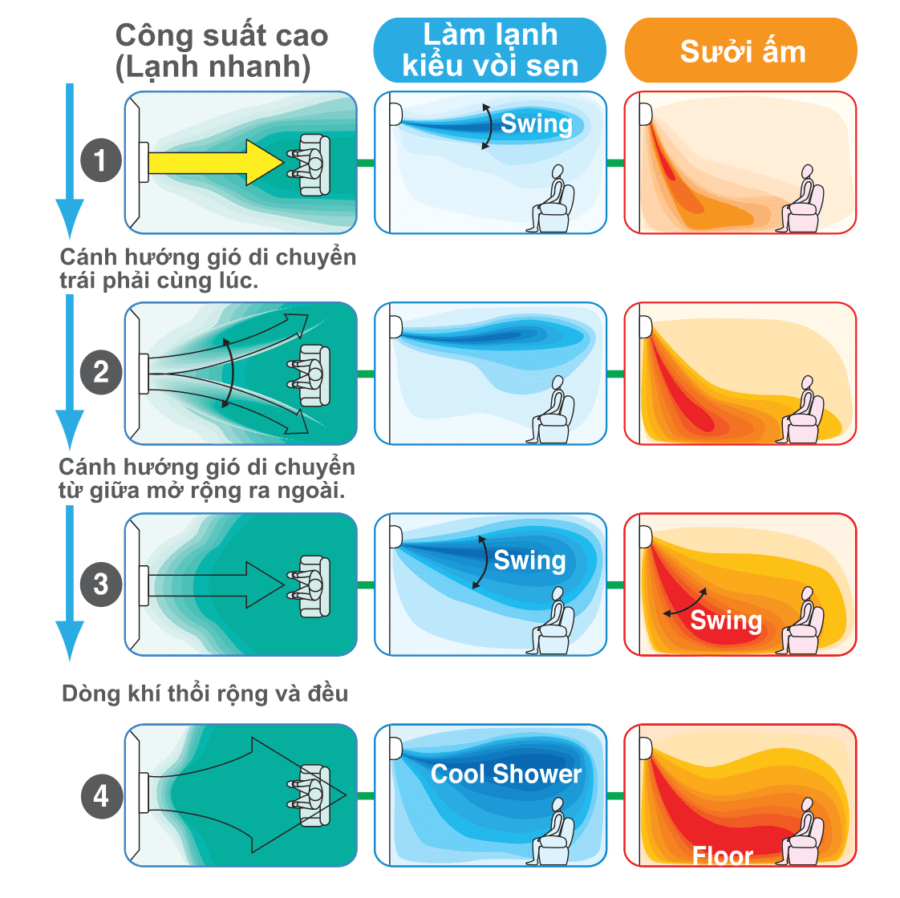 Công suất cao (Lạnh nhanh)

Làm lạnh kiểu vòi sen

Sưởi ấm

1

Swing

Cánh hướng gió di chuyển trái phải cùng lúc.

2

Cánh hướng gió di chuyển từ giữa mở rộng ra ngoài.

3

Swing

Swing

Dòng khí thổi rộng và đều

4

Cool Shower

Floor